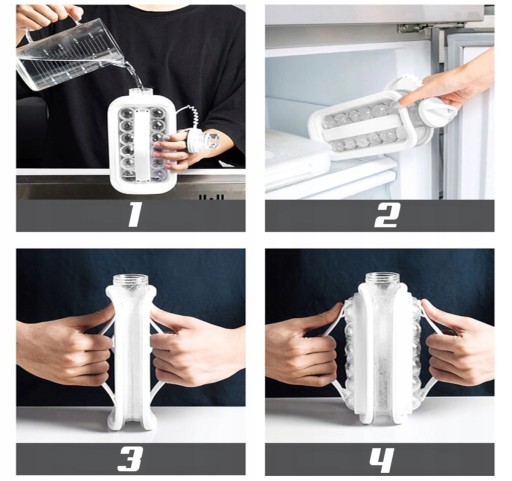 1

2

3

4