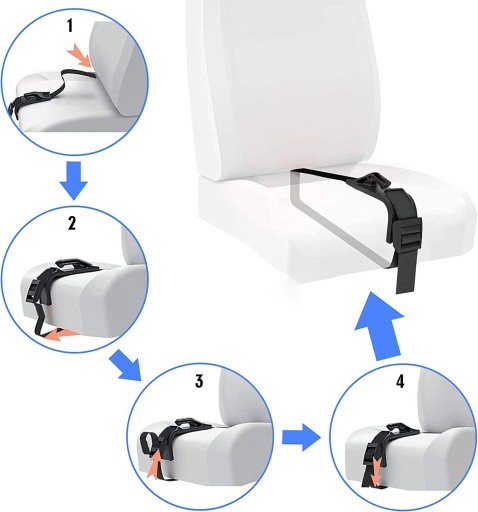 1

2

3

4