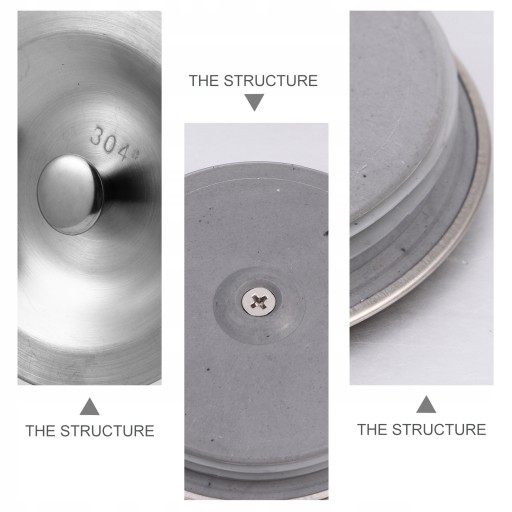 304

THE STRUCTURE

THE STRUCTURE

THE STRUCTURE