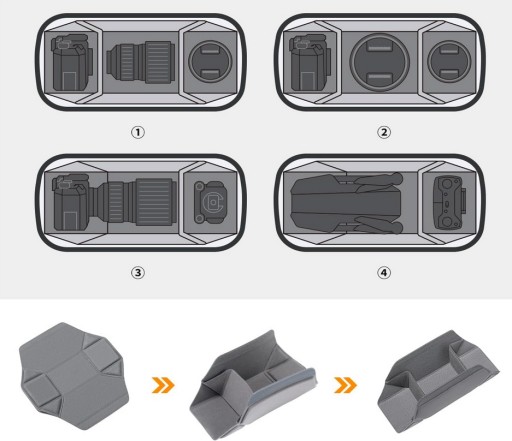 ①

②

③

④