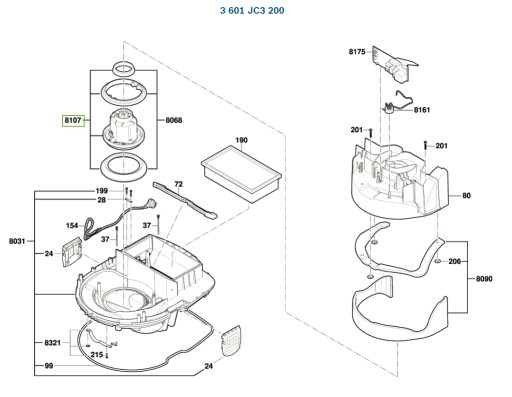 3 601 JC3 200

8107
8068
190
72
199
28
154
37
37
8031
24
8321
215
99
24
8175
8161
201
201
80
206
8090