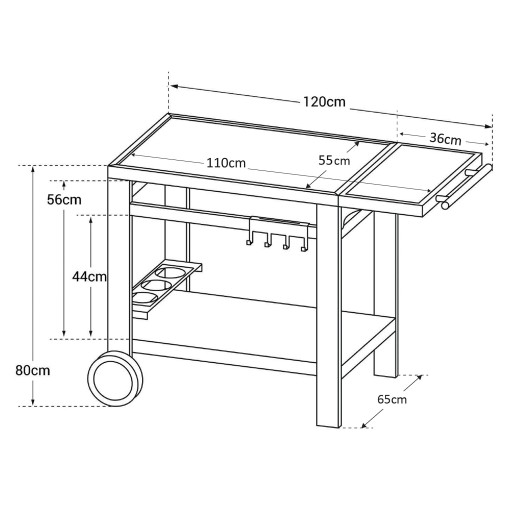 120cm
36cm
110cm
55cm
56cm
44cm
80cm
65cm