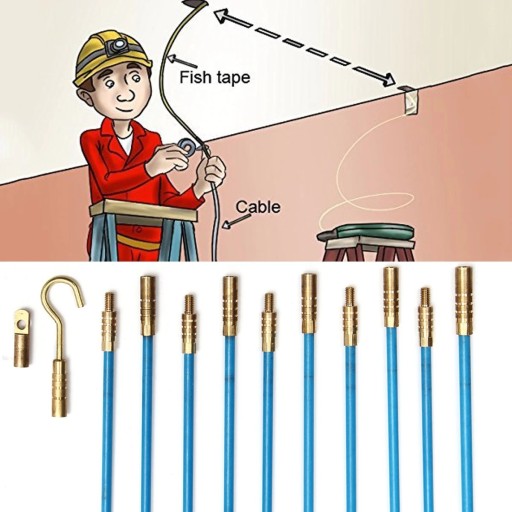 Fish tape

Cable