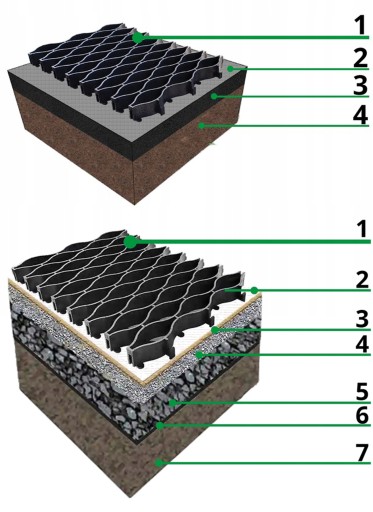 1
2
3
4

1
2
3
4
5
6
7