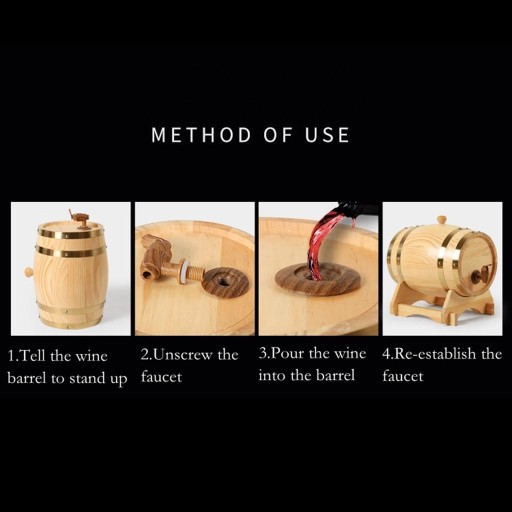 METHOD OF USE

1.Tell the wine barrel to stand up

2.Unscrew the faucet

3.Pour the wine into the barrel

4.Re-establish the faucet