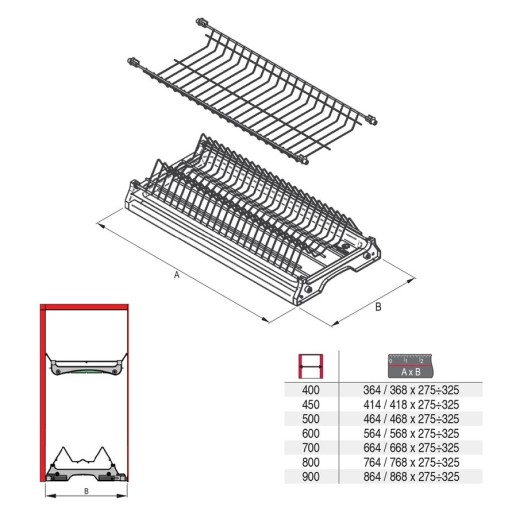 A

B

B

| | A x B |
|---|---|
| 400 | 364 / 368 x 275÷325 |
| 450 | 414 / 418 x 275÷325 |
| 500 | 464 / 468 x 275÷325 |
| 600 | 564 / 568 x 275÷325 |
| 700 | 664 / 668 x 275÷325 |
| 800 | 764 / 768 x 275÷325 |
| 900 | 864 / 868 x 275÷325 |