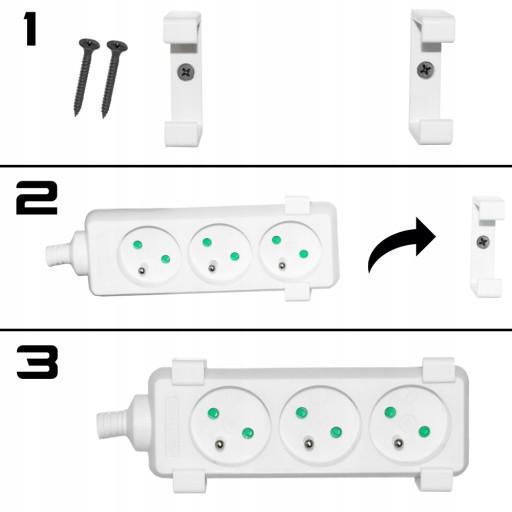 1

2

3