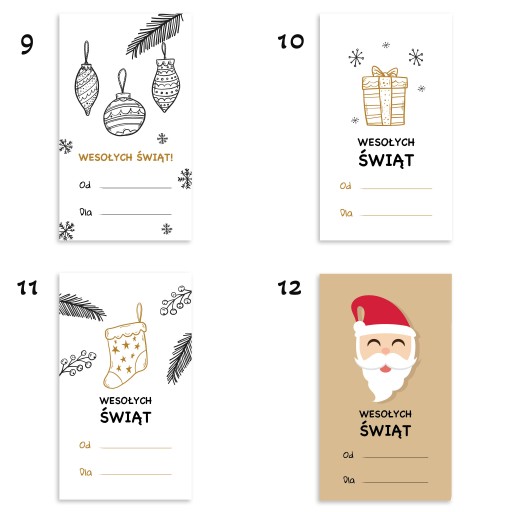 9

WESOŁYCH ŚWIĄT!

Od

Dla

10

WESOŁYCH
ŚWIĄT

Od

Dla

11

WESOŁYCH
ŚWIĄT

Od

Dla

12

WESOŁYCH
ŚWIĄT

Od

Dla