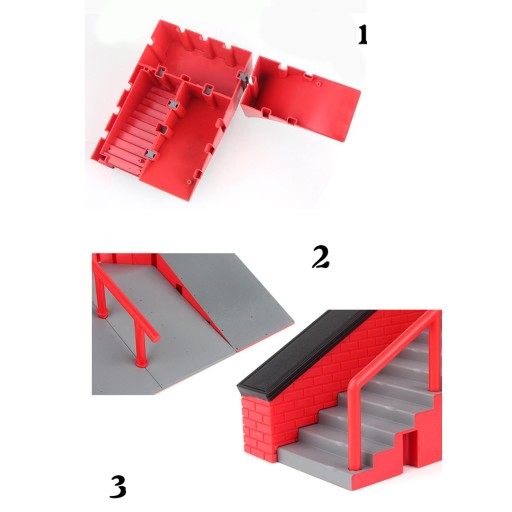 1

2

3