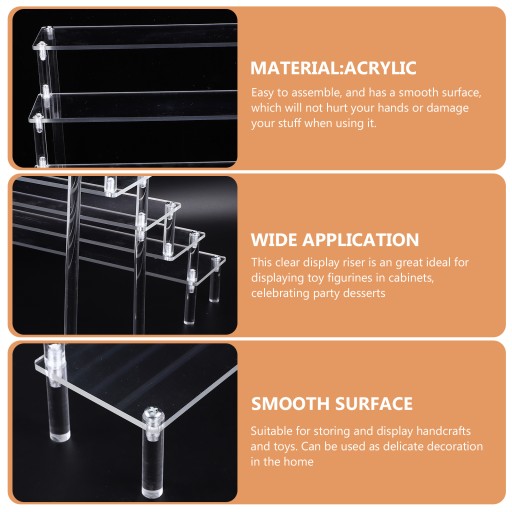 MATERIAL:ACRYLIC

Easy to assemble, and has a smooth surface, which will not hurt your hands or damage your stuff when using it.

WIDE APPLICATION

This clear display riser is an great ideal for displaying toy figurines in cabinets, celebrating party desserts

SMOOTH SURFACE

Suitable for storing and display handcrafts and toys. Can be used as delicate decoration in the home