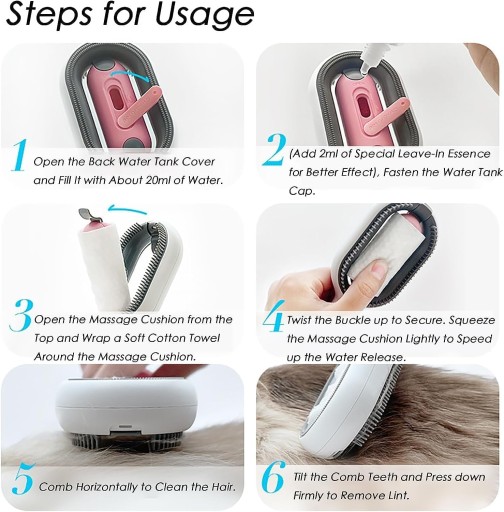 Steps for Usage

1 Open the Back Water Tank Cover and Fill It with About 20ml of Water.

2 (Add 2ml of Special Leave-In Essence for Better Effect), Fasten the Water Tank Cap.

3 Open the Massage Cushion from the Top and Wrap a Soft Cotton Towel Around the Massage Cushion.

4 Twist the Buckle up to Secure. Squeeze the Massage Cushion Lightly to Speed up the Water Release.

5 Comb Horizontally to Clean the Hair.

6 Tilt the Comb Teeth and Press down Firmly to Remove Lint.