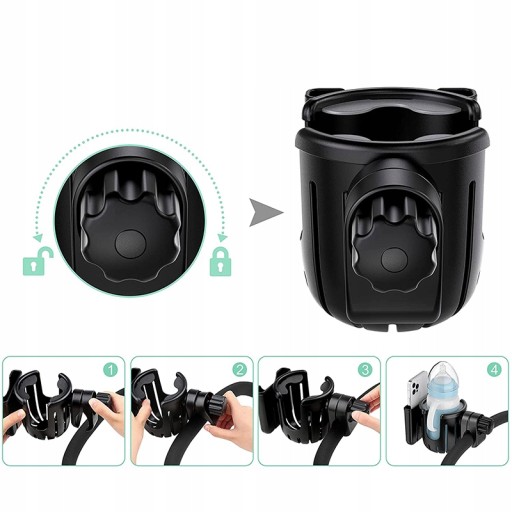 1

2

3

4