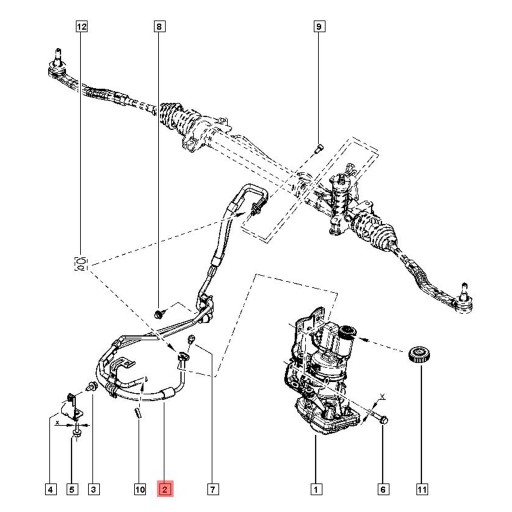 12
8
9
X
X
4
5
3
10
2
7
1
6
11