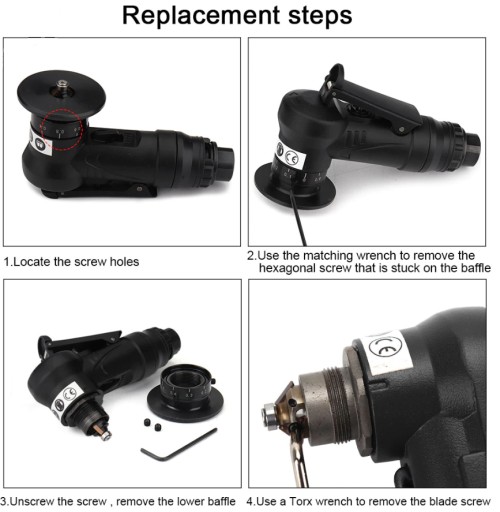 Replacement steps

1.Locate the screw holes

2.Use the matching wrench to remove the hexagonal screw that is stuck on the baffle

3.Unscrew the screw , remove the lower baffle

4.Use a Torx wrench to remove the blade screw