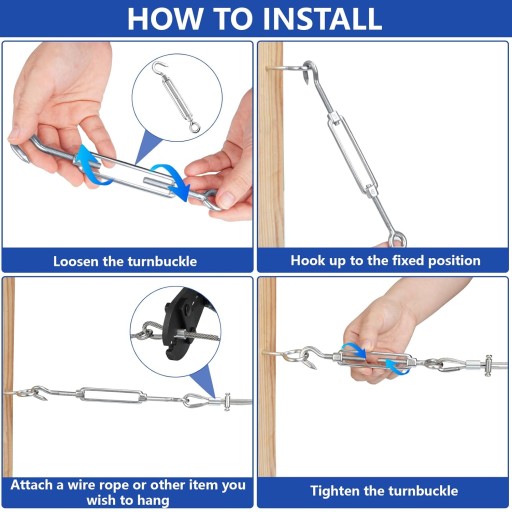 HOW TO INSTALL

Loosen the turnbuckle

Hook up to the fixed position

Attach a wire rope or other item you wish to hang

Tighten the turnbuckle