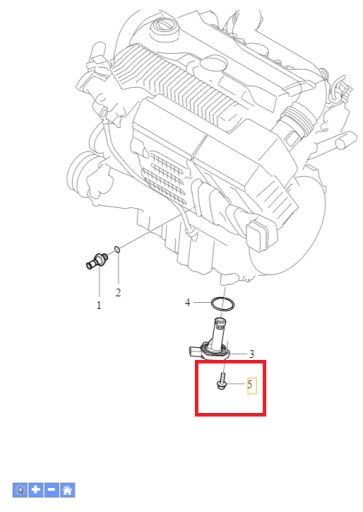 1
2
4
3
5