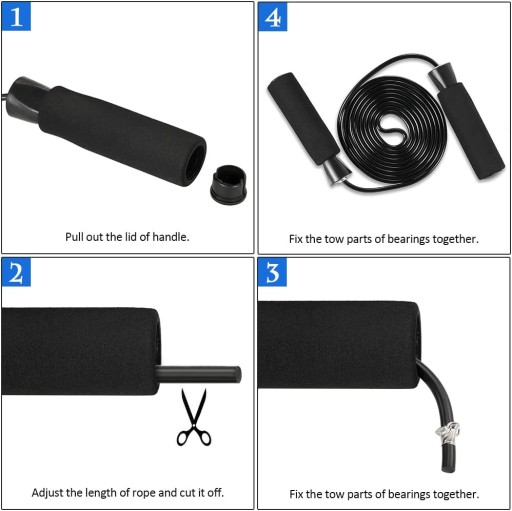 1

Pull out the lid of handle.

4

Fix the tow parts of bearings together.

2

Adjust the length of rope and cut it off.

3

Fix the tow parts of bearings together.