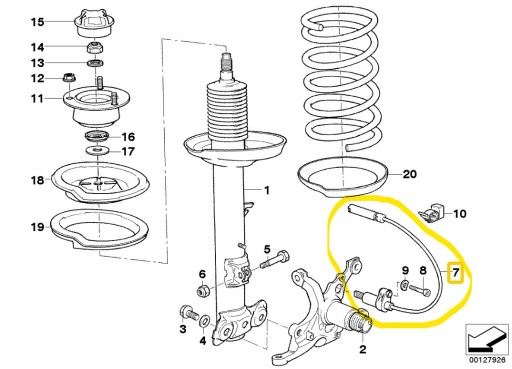 15
14
13
12
11
16
17
18
19
1
20
10
5
6
9
8
7
3
4
2
00127926