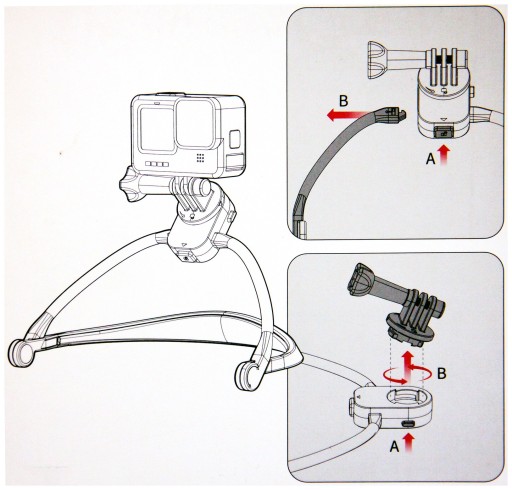 B
A
B
A