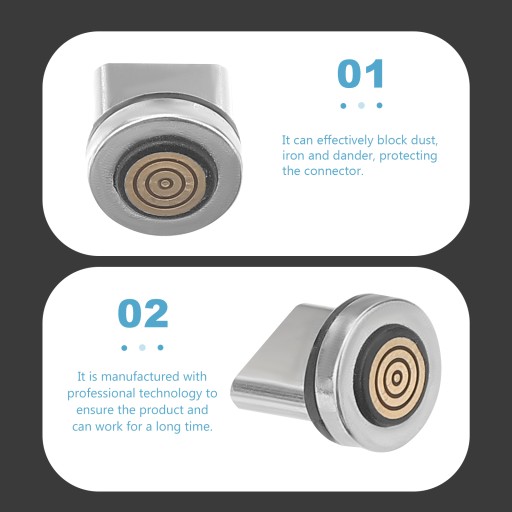 01

It can effectively block dust, iron and dander, protecting the connector.

02

It is manufactured with professional technology to ensure the product and can work for a long time.