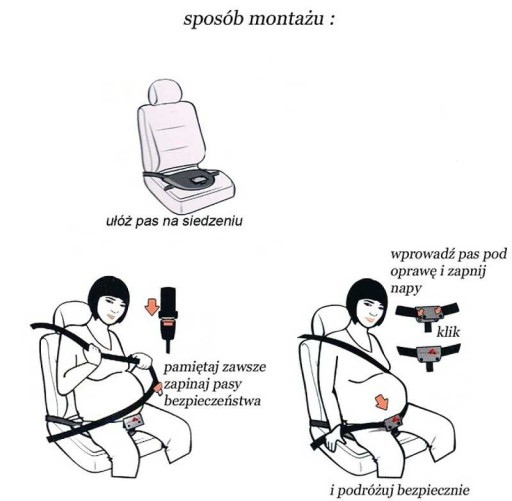 sposób montażu :

ułóż pas na siedzeniu

pamiętaj zawsze zapinaj pasy bezpieczeństwa

wprowadź pas pod oprawę i zapnij napy

klik

i podróżuj bezpiecznie