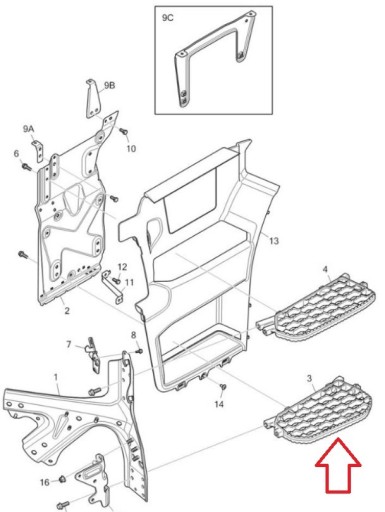 9C
9B
9A
10
6
13
12
11
4
2
8
7
1
14
3
16