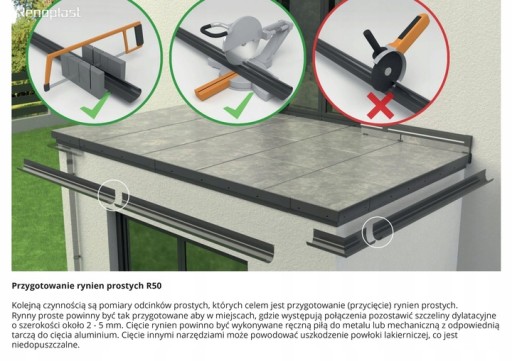 Renoplast

Przygotowanie rynien prostych R50

Kolejną czynnością są pomiary odcinków prostych, których celem jest przygotowanie (przycięcie) rynien prostych. Rynny proste powinny być tak przygotowane aby w miejscach, gdzie występują połączenia pozostawić szczeliny dylatacyjne o szerokości około 2 - 5 mm. Cięcie rynien powinno być wykonywane ręczną piłą do metalu lub mechaniczną z odpowiednią tarczą do cięcia aluminium. Cięcie innymi narzędziami może powodować uszkodzenie powłoki lakierniczej, co jest niedopuszczalne.