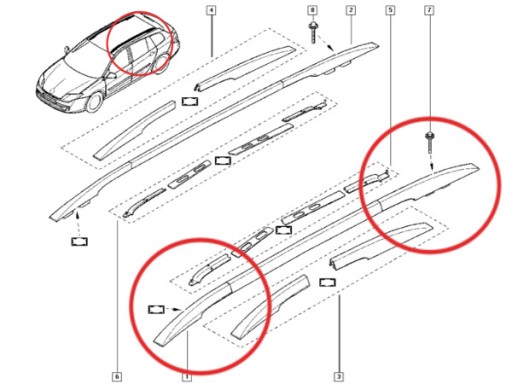 4
8
2
5
7
6
1
3