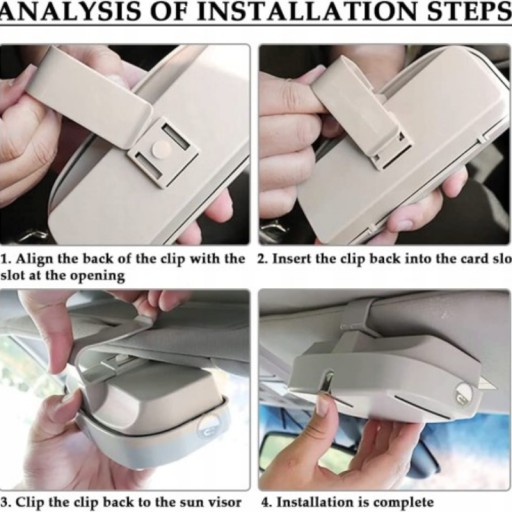 ANALYSIS OF INSTALLATION STEPS

1. Align the back of the clip with the slot at the opening

2. Insert the clip back into the card slo

3. Clip the clip back to the sun visor

4. Installation is complete