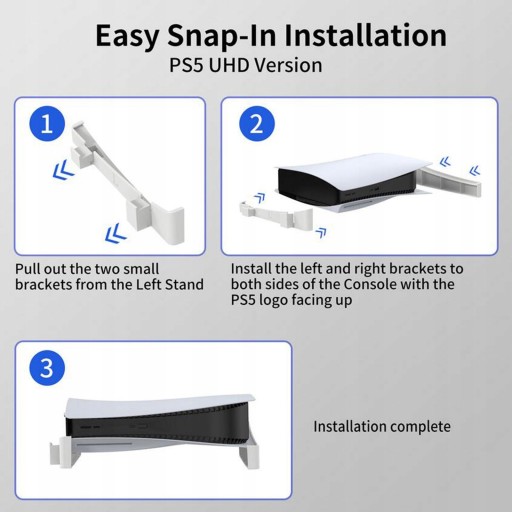 Easy Snap-In Installation
PS5 UHD Version

1

Pull out the two small brackets from the Left Stand

2

Install the left and right brackets to both sides of the Console with the PS5 logo facing up

3

Installation complete