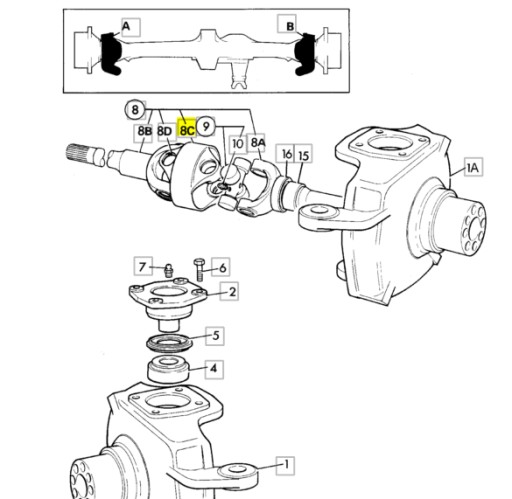 A
B
8
8B
8D
8C
9
10
8A
16
15
1A
7
6
2
5
4
1