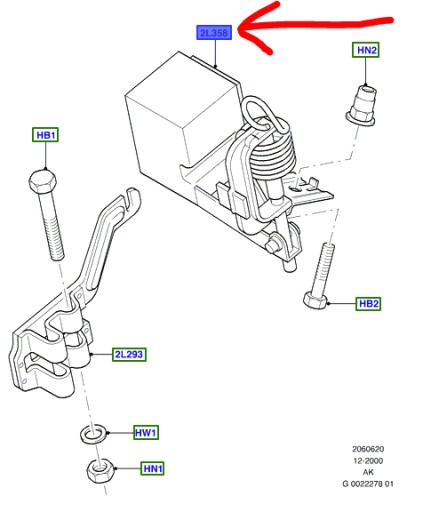 2L358

HN2

HB1

HB2

2L293

HW1

HN1

2060620
12-2000
AK
G 0022278 01