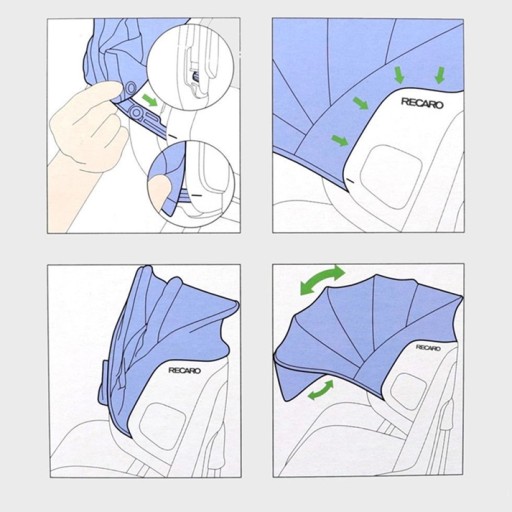 RECARO

RECARO

RECARO