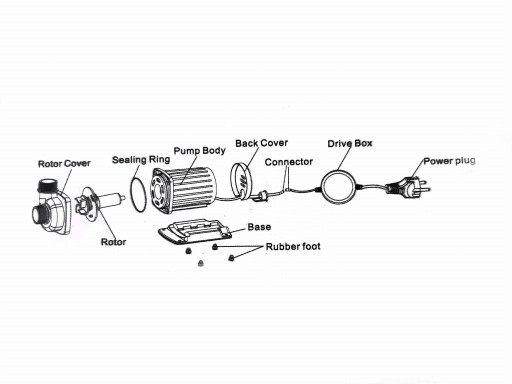 Rotor Cover
Sealing Ring
Pump Body
Back Cover
Connector
Drive Box
Power plug
Rotor
Base
Rubber foot