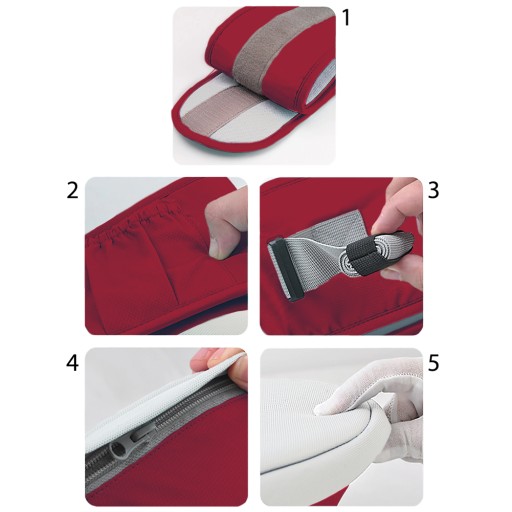 1

2

3

4

5