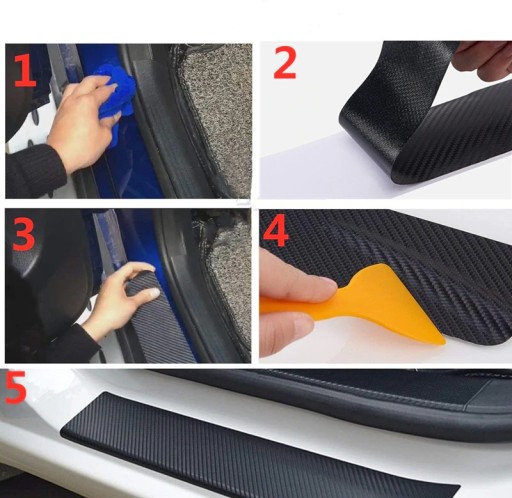 1
2
3
4
5