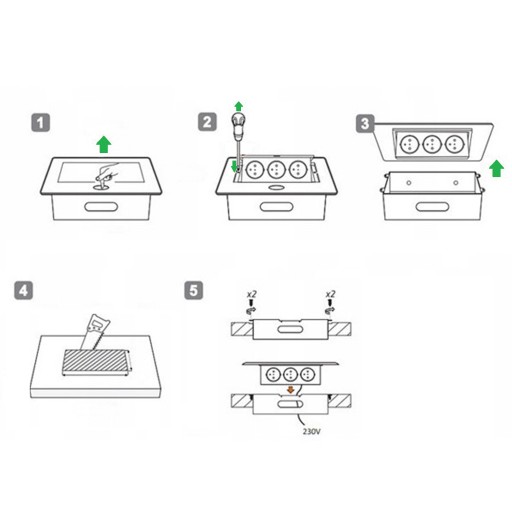 1

2

3

4

5

x2

x2

230V