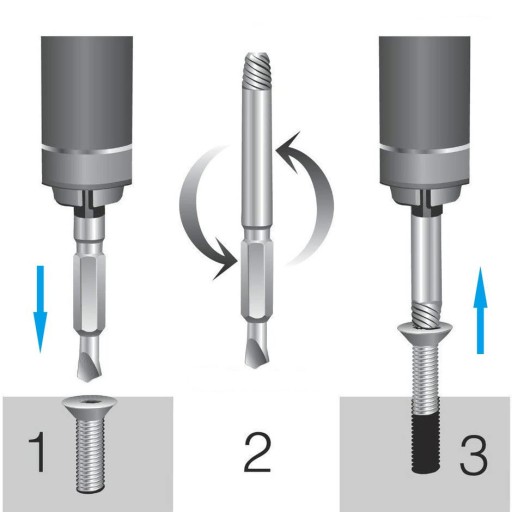 1

2

3