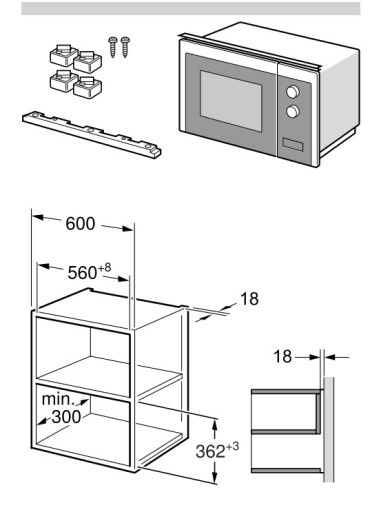 600

$560^{+8}$

18

18

min.
300

$362^{+3}$