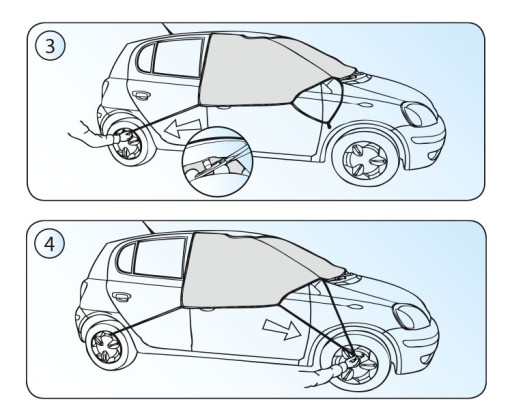 3

4