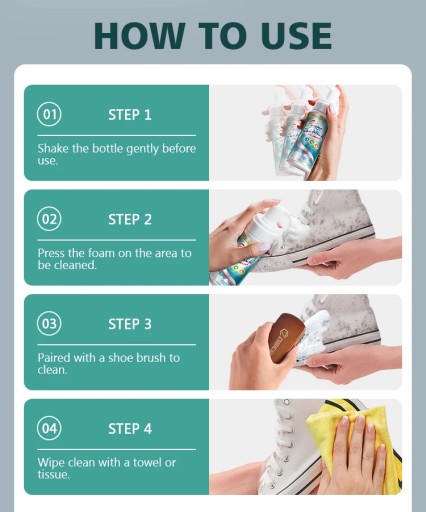 HOW TO USE

01 STEP 1

Shake the bottle gently before use.

02 STEP 2

Press the foam on the area to be cleaned.

03 STEP 3

Paired with a shoe brush to clean.

04 STEP 4

Wipe clean with a towel or tissue.