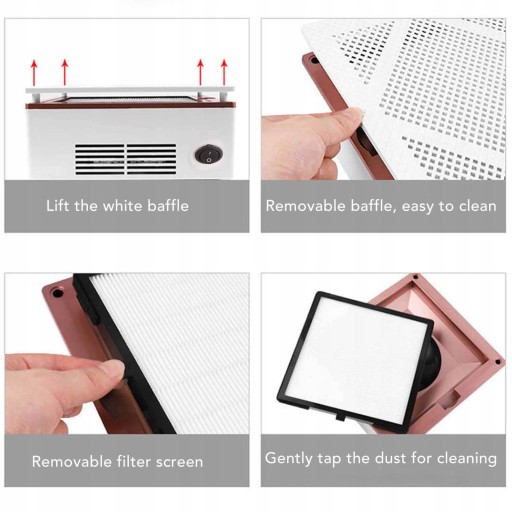 Lift the white baffle

Removable baffle, easy to clean

Removable filter screen

Gently tap the dust for cleaning