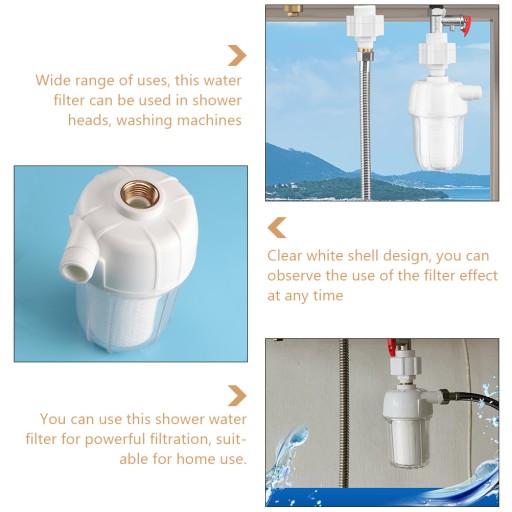 Wide range of uses, this water filter can be used in shower heads, washing machines

Clear white shell design, you can observe the use of the filter effect at any time

You can use this shower water filter for powerful filtration, suitable for home use.