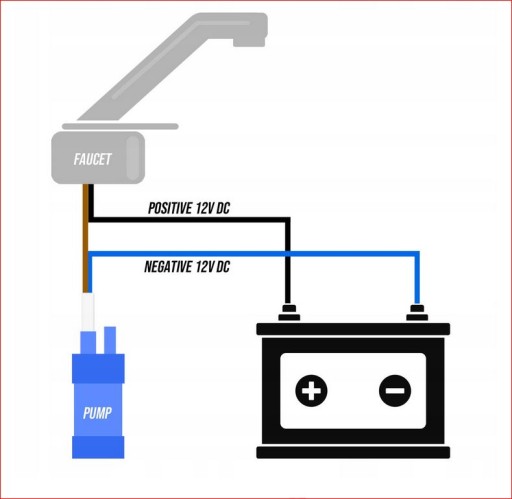 FAUCET

POSITIVE 12V DC

NEGATIVE 12V DC

PUMP

+

−