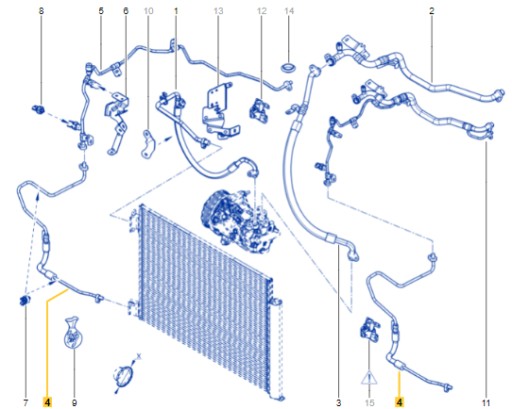 8
5
6
10
1
13
12
14
2
X
7
4
9
3
15
4
11