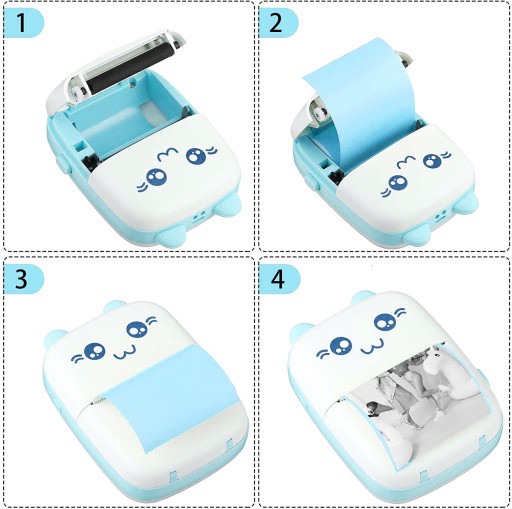 1

2

3

4