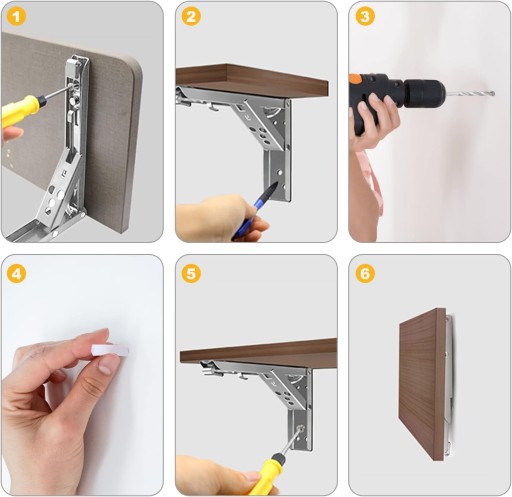 1

2

3

4

5

6