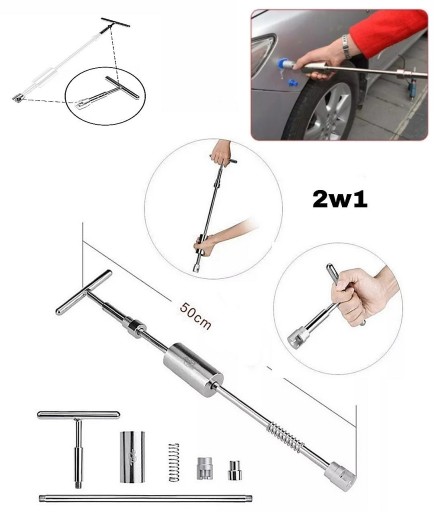 2w1

50cm