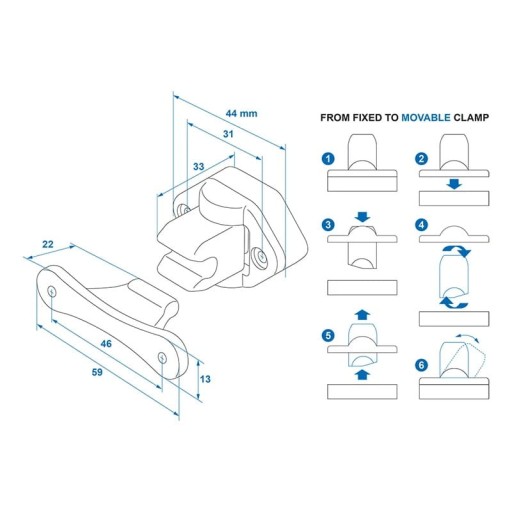 44 mm

31

33

22

46

59

13

FROM FIXED TO MOVABLE CLAMP

1

2

3

4

5

6