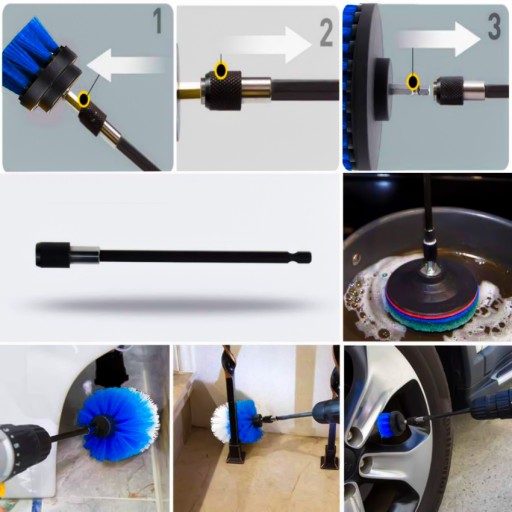 1

2

3